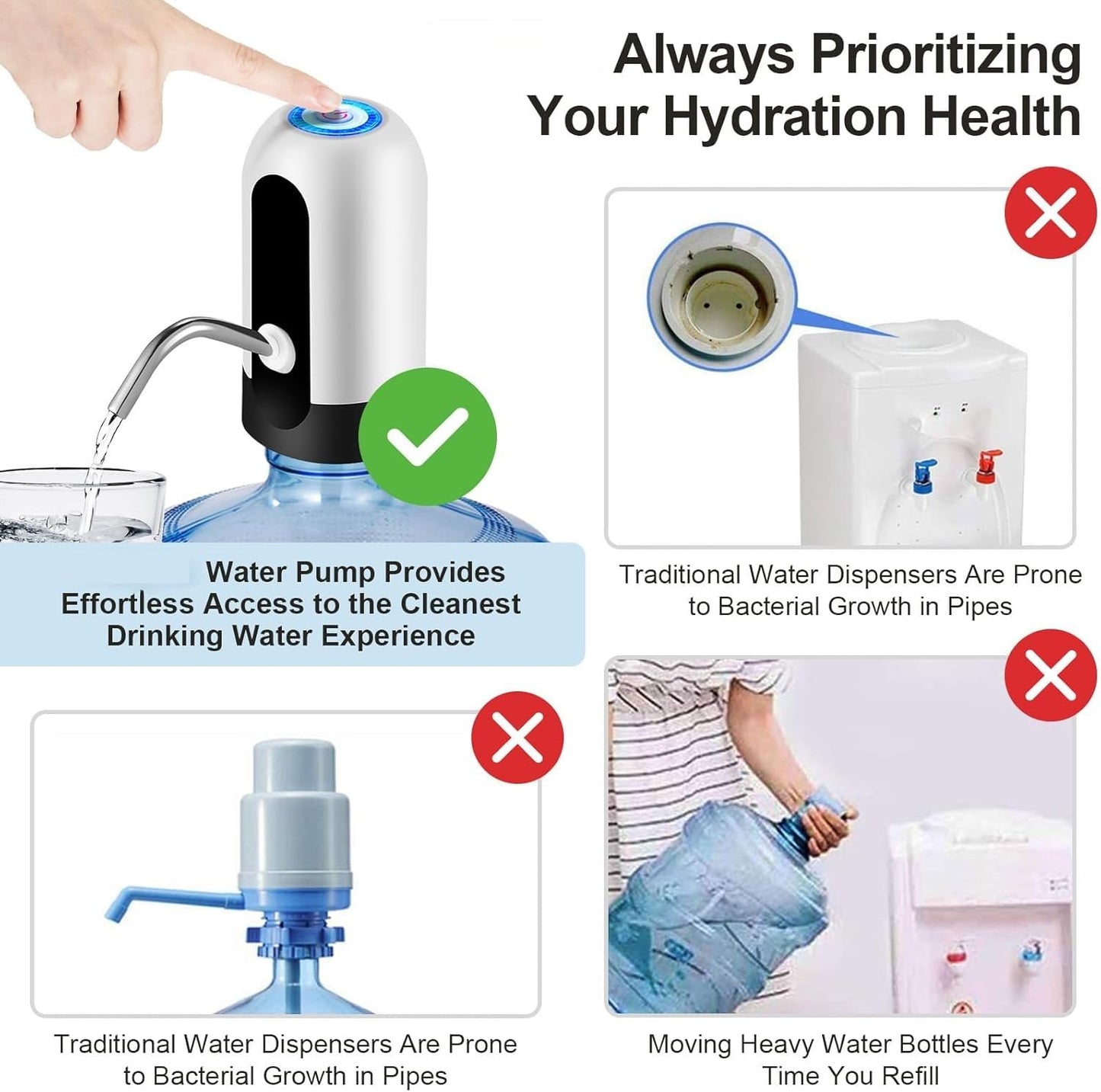 Always Prioritizing Your Hydration Health

Water Pump Provides Effortless Access to the Cleanest Drinking Water Experience

Traditional Water Dispensers Are Prone to Bacterial Growth in Pipes

Traditional Water Dispensers Are Prone to Bacterial Growth in Pipes

Moving Heavy Water Bottles Every Time You Refill