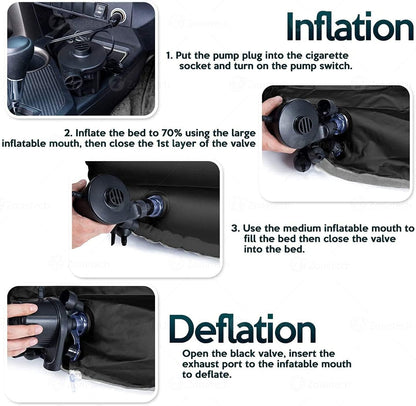 Inflation

1. Put the pump plug into the cigarette socket and turn on the pump switch.

2. Inflate the bed to 70% using the large inflatable mouth, then close the 1st layer of the valve

3. Use the medium inflatable mouth to fill the bed then close the valve into the bed.

Deflation

Open the black valve, insert the exhaust port to the infatable mouth to deflate.