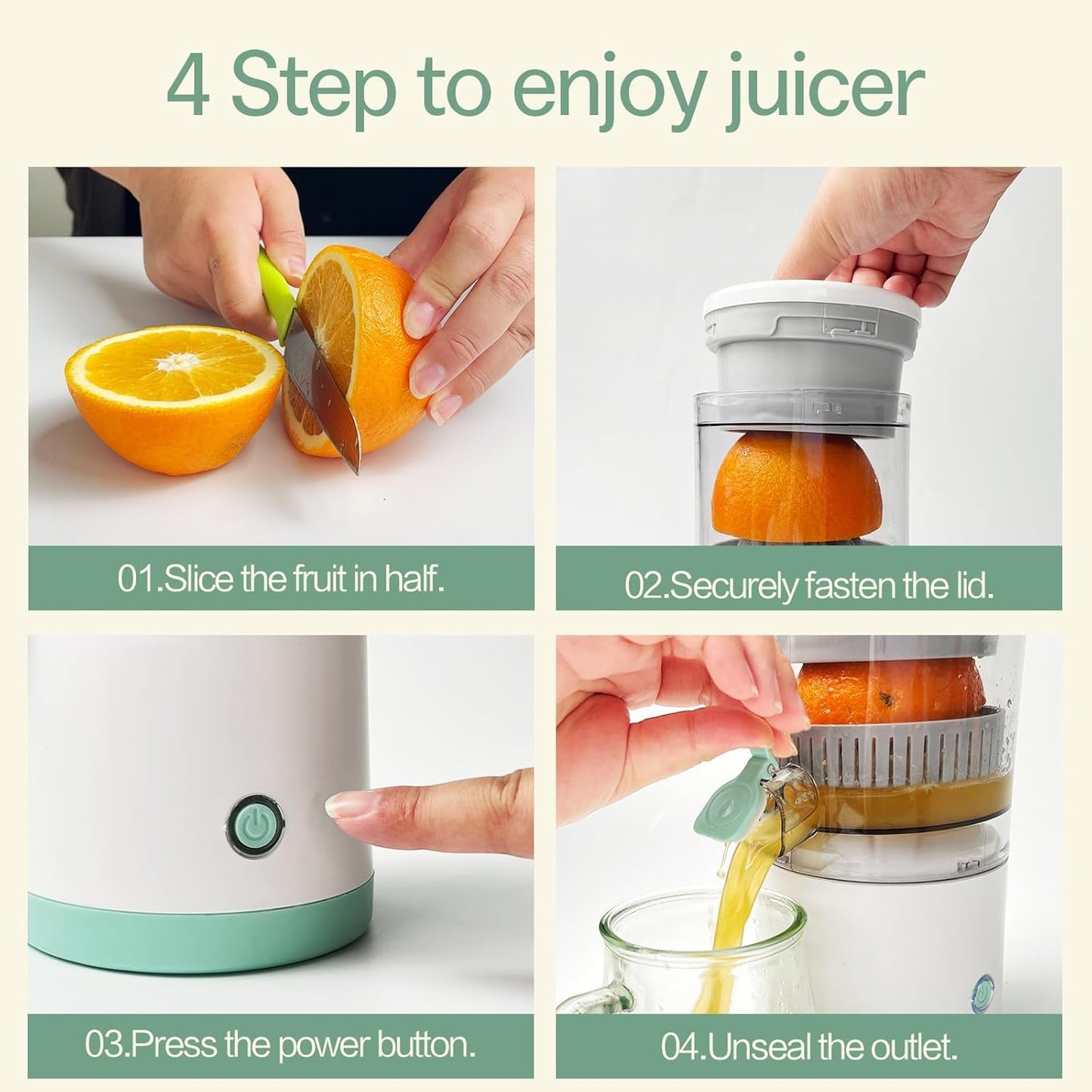 4 Step to enjoy juicer

01.Slice the fruit in half.

02.Securely fasten the lid.

03.Press the power button.

04.Unseal the outlet.